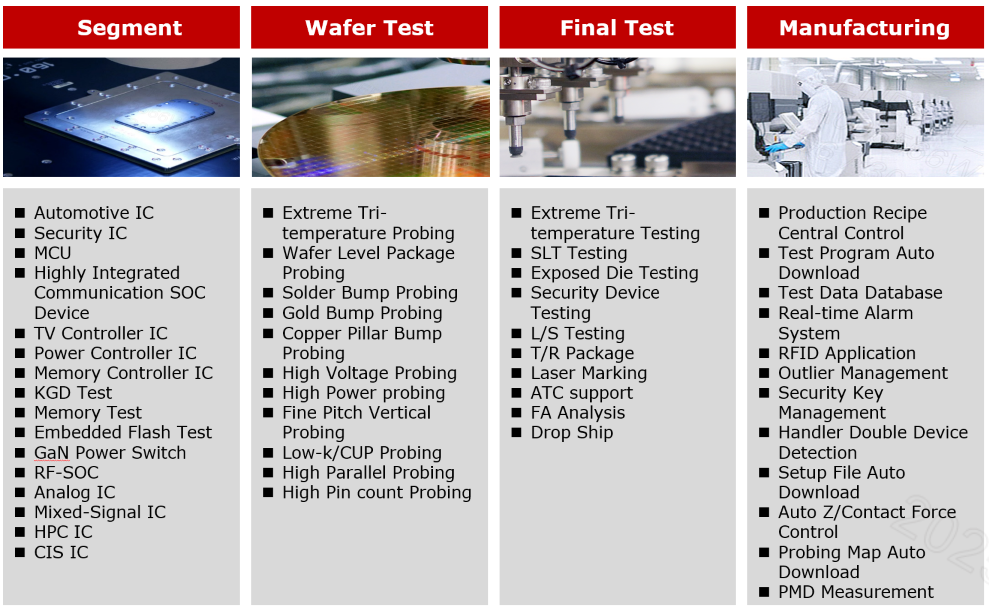 Segment

■ Automotive IC
■ Security IC
■ MCU
■ Highly Integrated Communication SOC Device
■ TV Controller IC
■ Power Controller IC
■ Memory Controller IC
■ KGD Test
■ Memory Test
■ Embedded Flash Test
■ GaN Power Switch
■ RF-SOC
■ Analog IC
■ Mixed-Signal IC
■ HPC IC
■ CIS IC

Wafer Test

■ Extreme Tri-temperature Probing
■ Wafer Level Package Probing
■ Solder Bump Probing
■ Gold Bump Probing
■ Copper Pillar Bump Probing
■ High Voltage Probing
■ High Power probing
■ Fine Pitch Vertical Probing
■ Low-k/CUP Probing
■ High Parallel Probing
■ High Pin count Probing

Final Test

■ Extreme Tri-temperature Testing
■ SLT Testing
■ Exposed Die Testing
■ Security Device Testing
■ L/S Testing
■ T/R Package
■ Laser Marking
■ ATC support
■ FA Analysis
■ Drop Ship

Manufacturing

■ Production Recipe Central Control
■ Test Program Auto Download
■ Test Data Database
■ Real-time Alarm System
■ RFID Application
■ Outlier Management
■ Security Key Management
■ Handler Double Device Detection
■ Setup File Auto Download
■ Auto Z/Contact Force Control
■ Probing Map Auto Download
■ PMD Measurement